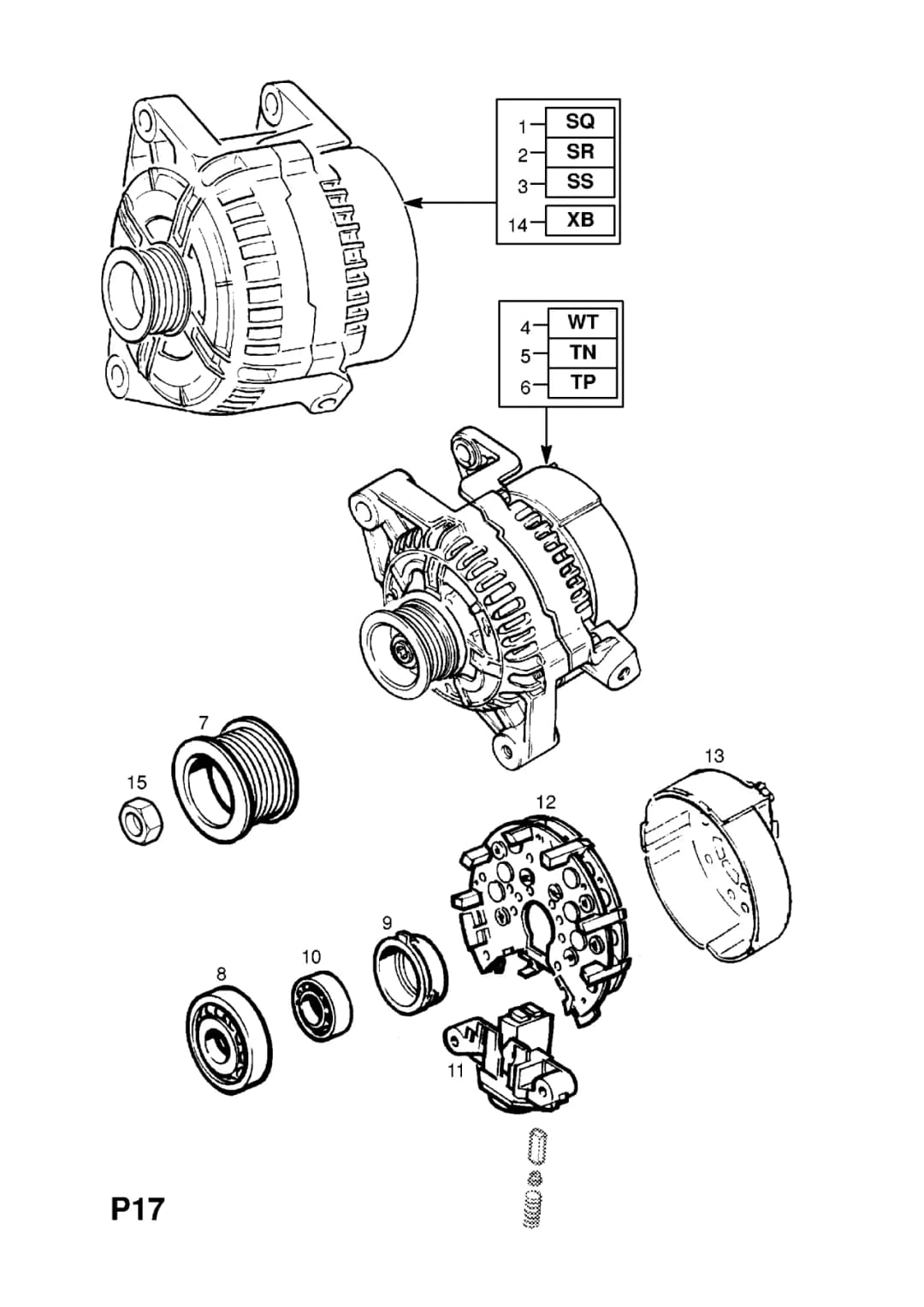 1 SQ
2 SR
3 SS
14 XB

4 WT
5 TN
6 TP

7
15
13
12
9
10
8
11

P17